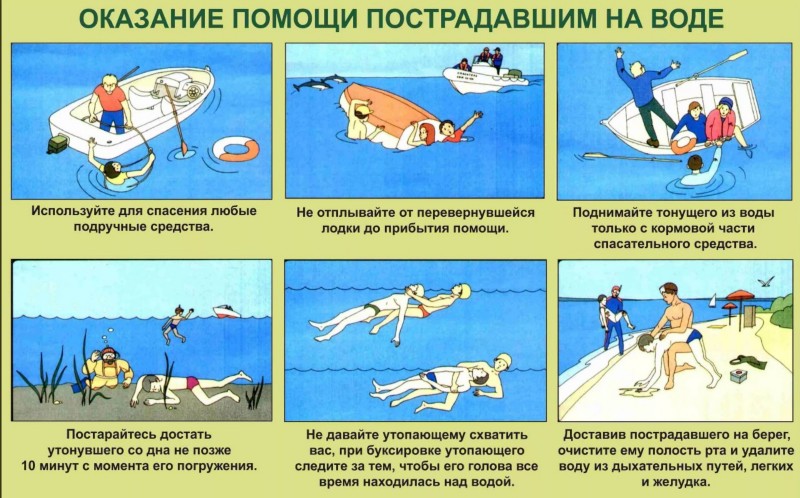 ОКАЗАНИЕ ПОМОЩИ ПОСТРАДАВШИМ НА ВОДЕ

Используйте для спасения любые подручные средства.

Не отплывайте от перевернувшейся лодки до прибытия помощи.

Поднимайте тонущего из воды только с кормовой части спасательного средства.

Постарайтесь достать утонувшего со дна не позже 10 минут с момента его погружения.

Не давайте утопающему схватить вас, при буксировке утопающего следите за тем, чтобы его голова все время находилась над водой.

Доставив пострадавшего на берег, очистите ему полость рта и удалите воду из дыхательных путей, легких и желудка.